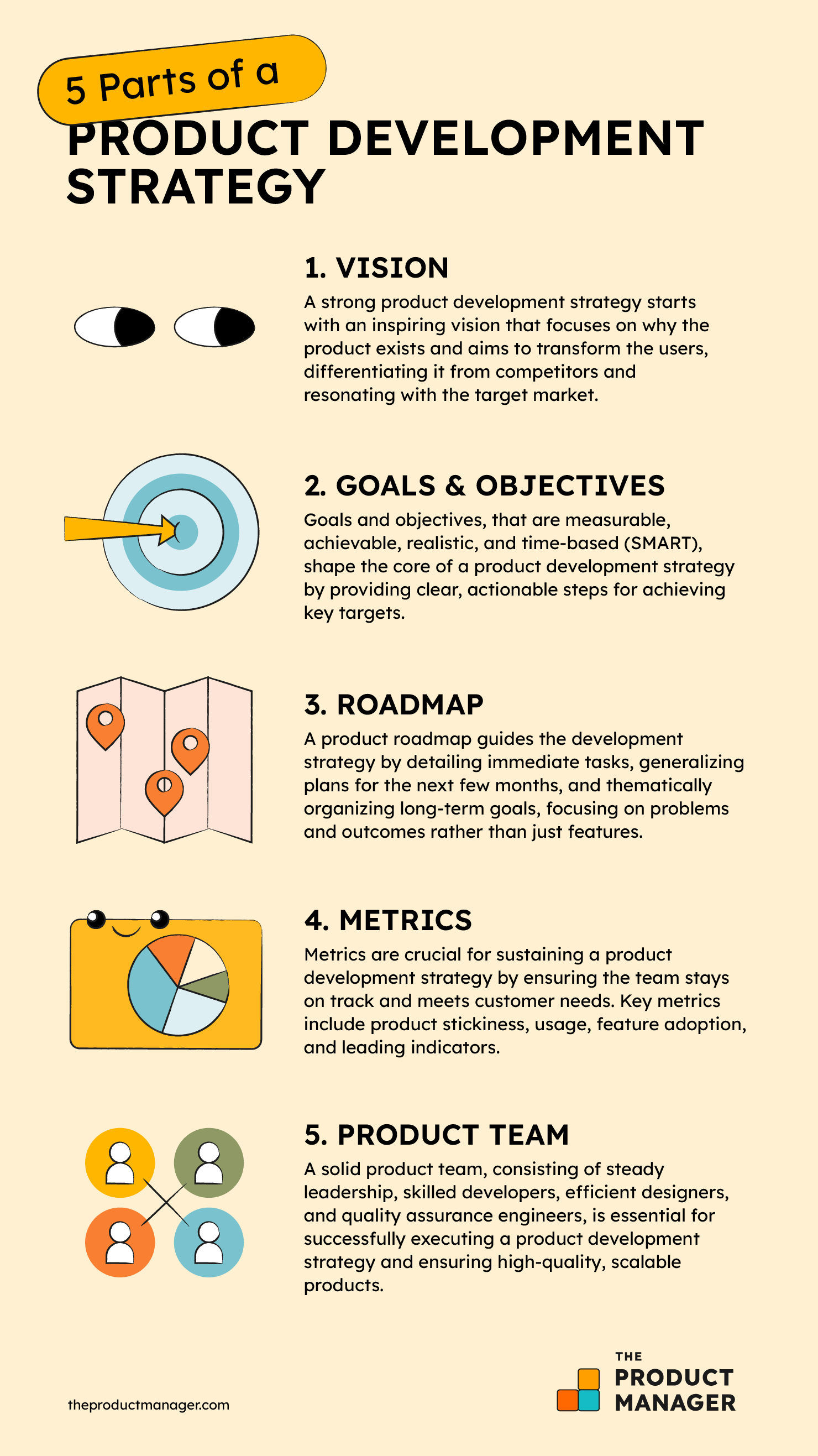 5 Parts of a

PRODUCT DEVELOPMENT STRATEGY

1. VISION

A strong product development strategy starts with an inspiring vision that focuses on why the product exists and aims to transform the users, differentiating it from competitors and resonating with the target market.

2. GOALS & OBJECTIVES

Goals and objectives, that are measurable, achievable, realistic, and time-based (SMART), shape the core of a product development strategy by providing clear, actionable steps for achieving key targets.

3. ROADMAP

A product roadmap guides the development strategy by detailing immediate tasks, generalizing plans for the next few months, and thematically organizing long-term goals, focusing on problems and outcomes rather than just features.

4. METRICS

Metrics are crucial for sustaining a product development strategy by ensuring the team stays on track and meets customer needs. Key metrics include product stickiness, usage, feature adoption, and leading indicators.

5. PRODUCT TEAM

A solid product team, consisting of steady leadership, skilled developers, efficient designers, and quality assurance engineers, is essential for successfully executing a product development strategy and ensuring high-quality, scalable products.

theproductmanager.com

THE PRODUCT MANAGER