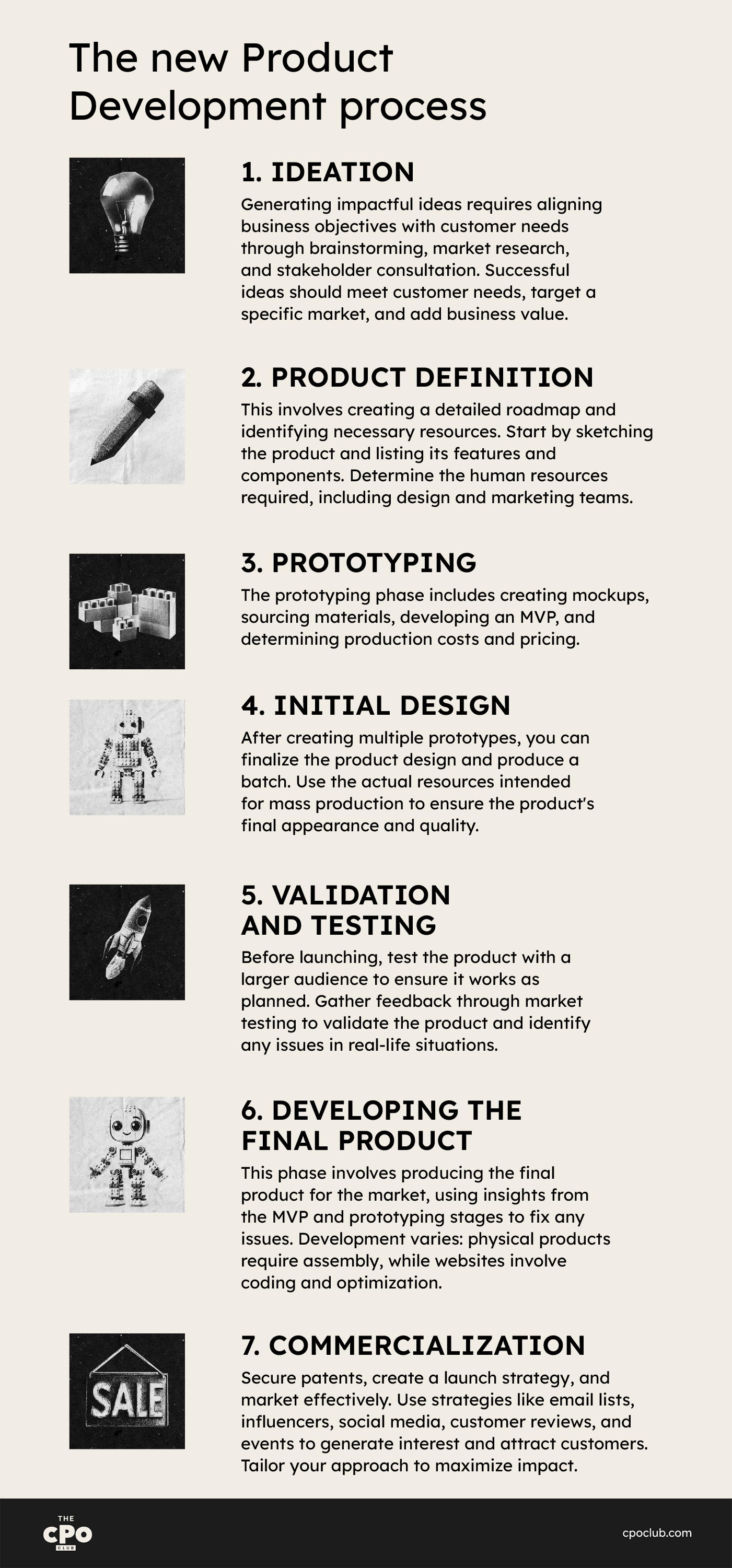 The new Product Development process

1. IDEATION

Generating impactful ideas requires aligning business objectives with customer needs through brainstorming, market research, and stakeholder consultation. Successful ideas should meet customer needs, target a specific market, and add business value.

2. PRODUCT DEFINITION

This involves creating a detailed roadmap and identifying necessary resources. Start by sketching the product and listing its features and components. Determine the human resources required, including design and marketing teams.

3. PROTOTYPING

The prototyping phase includes creating mockups, sourcing materials, developing an MVP, and determining production costs and pricing.

4. INITIAL DESIGN

After creating multiple prototypes, you can finalize the product design and produce a batch. Use the actual resources intended for mass production to ensure the product's final appearance and quality.

5. VALIDATION AND TESTING

Before launching, test the product with a larger audience to ensure it works as planned. Gather feedback through market testing to validate the product and identify any issues in real-life situations.

6. DEVELOPING THE FINAL PRODUCT

This phase involves producing the final product for the market, using insights from the MVP and prototyping stages to fix any issues. Development varies: physical products require assembly, while websites involve coding and optimization.

SALE

7. COMMERCIALIZATION

Secure patents, create a launch strategy, and market effectively. Use strategies like email lists, influencers, social media, customer reviews, and events to generate interest and attract customers. Tailor your approach to maximize impact.

THE CPO CLUB

cpoclub.com