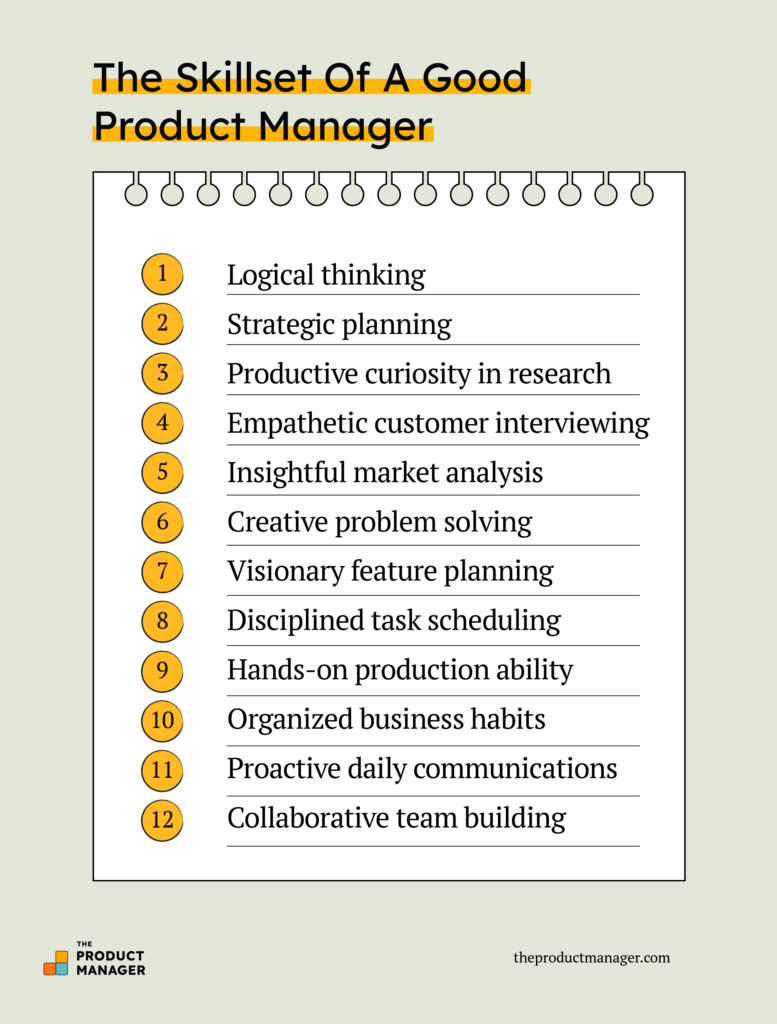 The Skillset Of A Good Product Manager

1 Logical thinking
2 Strategic planning
3 Productive curiosity in research
4 Empathetic customer interviewing
5 Insightful market analysis
6 Creative problem solving
7 Visionary feature planning
8 Disciplined task scheduling
9 Hands-on production ability
10 Organized business habits
11 Proactive daily communications
12 Collaborative team building

THE PRODUCT MANAGER

theproductmanager.com