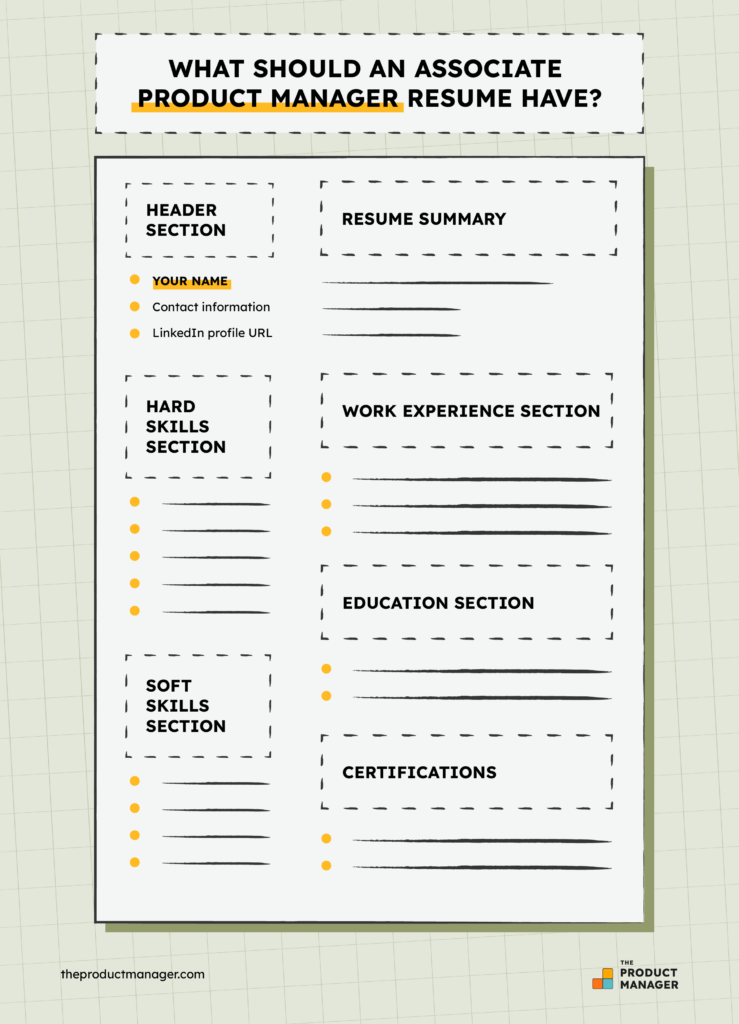 WHAT SHOULD AN ASSOCIATE PRODUCT MANAGER RESUME HAVE?

HEADER SECTION

YOUR NAME
Contact information
LinkedIn profile URL

HARD SKILLS SECTION

SOFT SKILLS SECTION

RESUME SUMMARY

WORK EXPERIENCE SECTION

EDUCATION SECTION

CERTIFICATIONS

theproductmanager.com

THE PRODUCT MANAGER