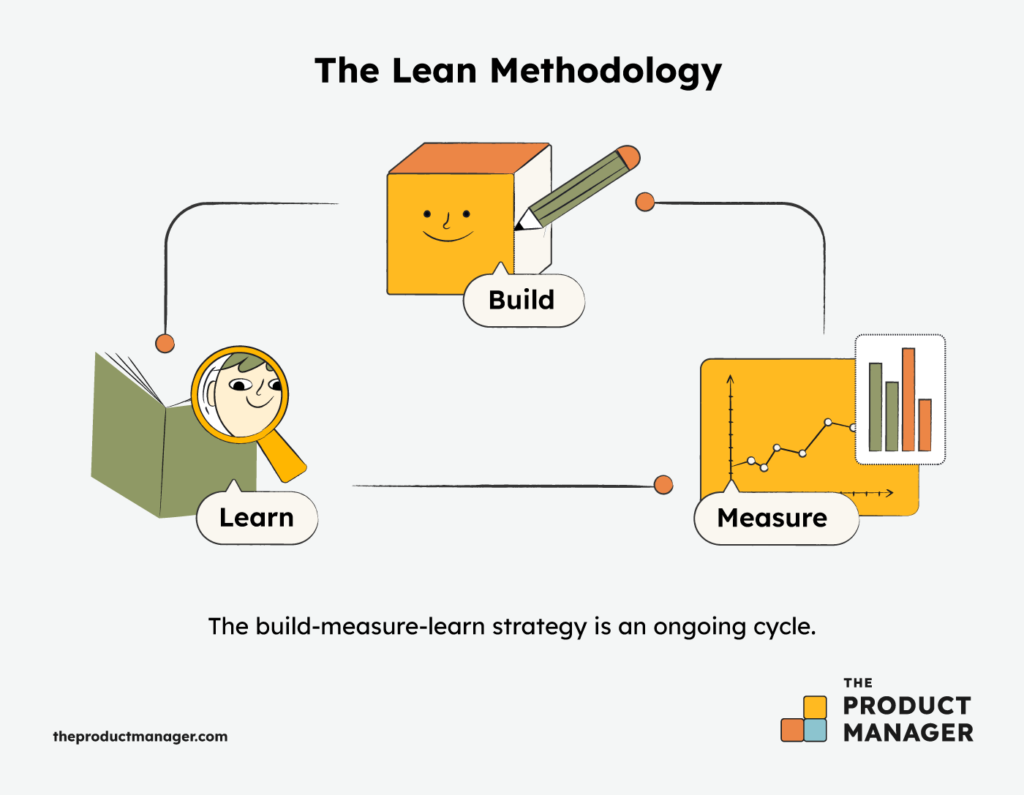 The Lean Methodology

Build

Learn

Measure

The build-measure-learn strategy is an ongoing cycle.

theproductmanager.com

THE PRODUCT MANAGER