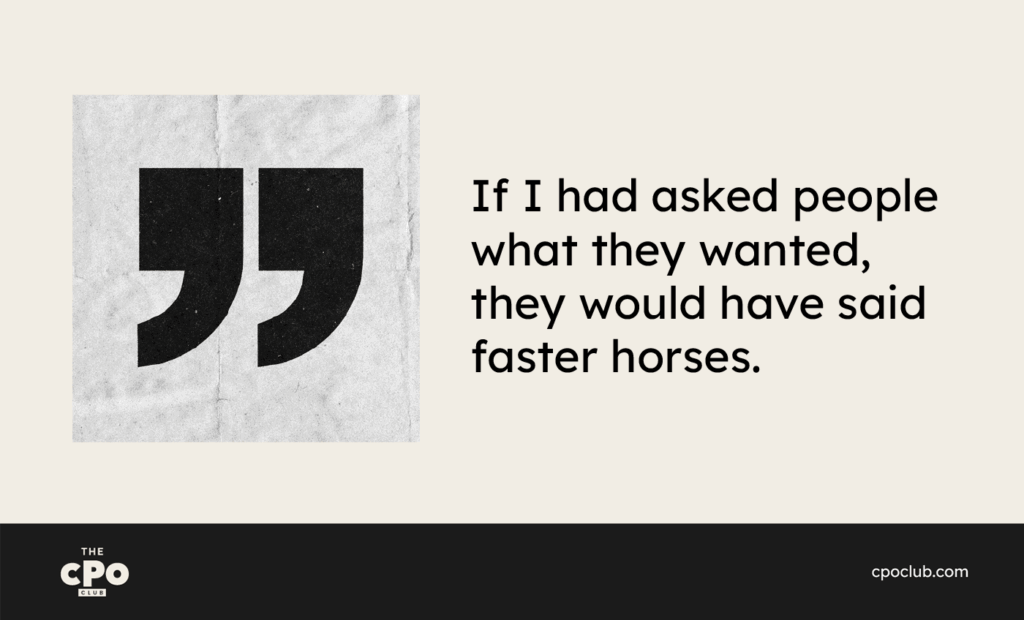 ”

If I had asked people what they wanted, they would have said faster horses.

THE
CPO
CLUB

cpoclub.com