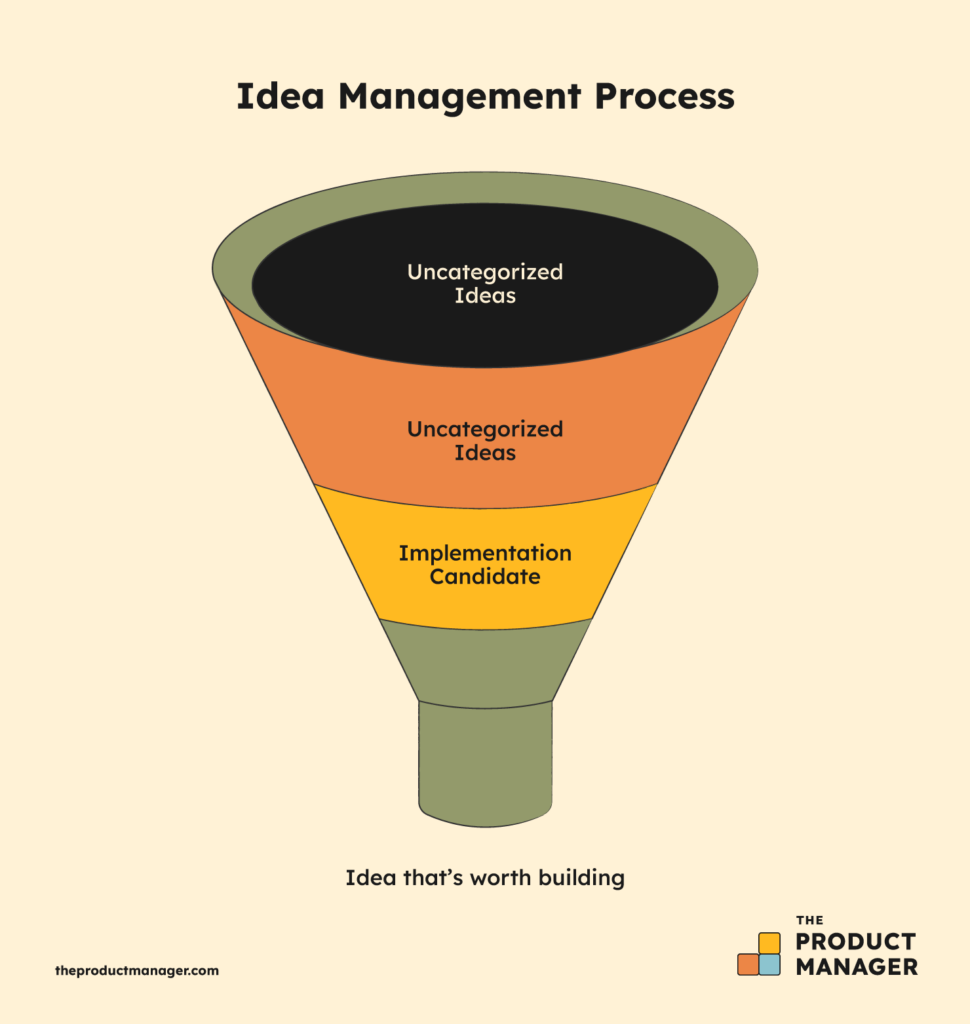 Idea Management Process

Uncategorized Ideas

Uncategorized Ideas

Implementation Candidate

Idea that's worth building

theproductmanager.com

THE PRODUCT MANAGER