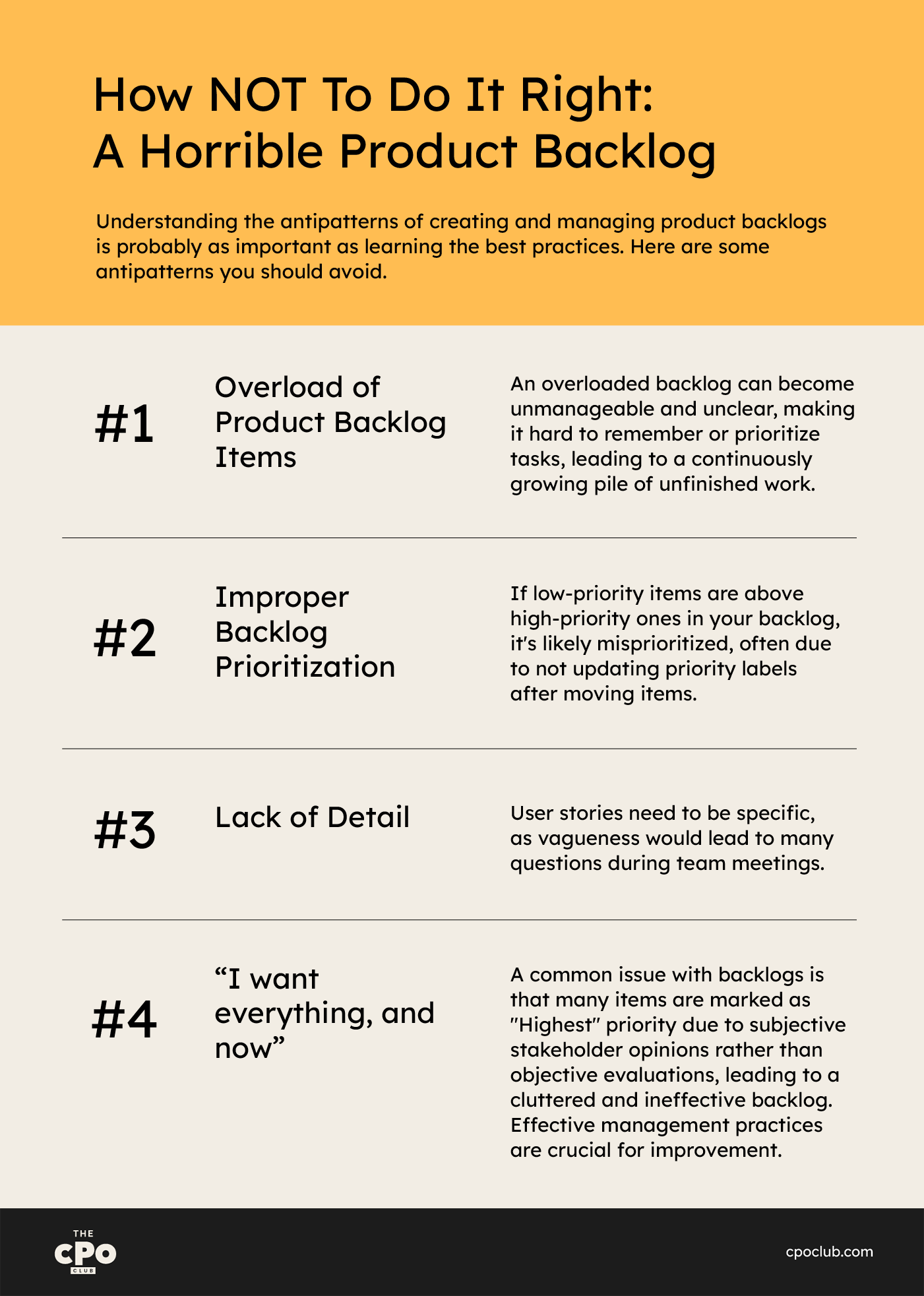 How NOT To Do It Right:
A Horrible Product Backlog

Understanding the antipatterns of creating and managing product backlogs is probably as important as learning the best practices. Here are some antipatterns you should avoid.

#1

Overload of Product Backlog Items

An overloaded backlog can become unmanageable and unclear, making it hard to remember or prioritize tasks, leading to a continuously growing pile of unfinished work.

#2

Improper Backlog Prioritization

If low-priority items are above high-priority ones in your backlog, it's likely misprioritized, often due to not updating priority labels after moving items.

#3

Lack of Detail

User stories need to be specific, as vagueness would lead to many questions during team meetings.

#4

“I want everything, and now”

A common issue with backlogs is that many items are marked as "Highest" priority due to subjective stakeholder opinions rather than objective evaluations, leading to a cluttered and ineffective backlog. Effective management practices are crucial for improvement.

THE CPO CLUB

cpoclub.com