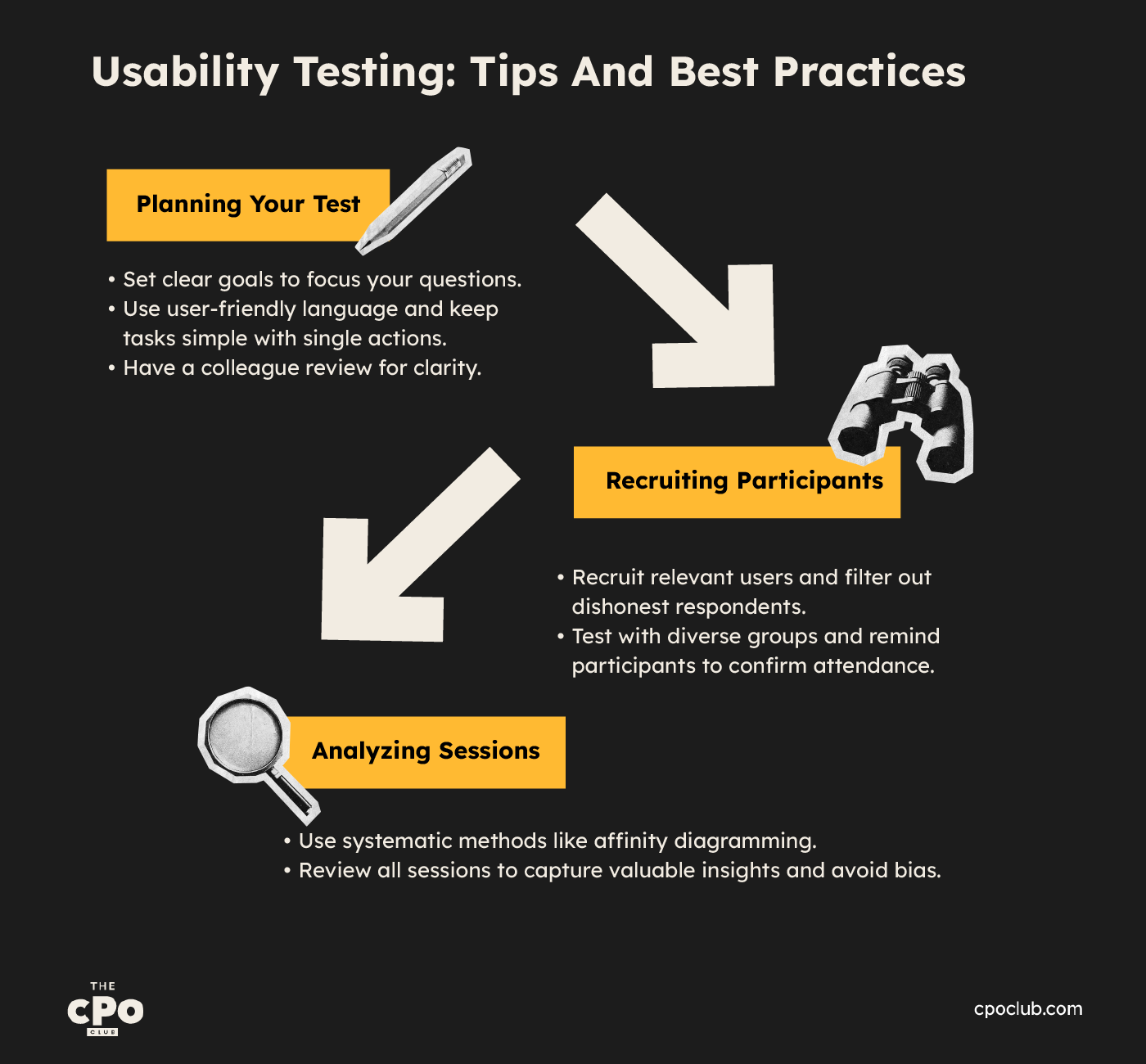 Usability Testing: Tips And Best Practices

Planning Your Test

• Set clear goals to focus your questions.
• Use user-friendly language and keep tasks simple with single actions.
• Have a colleague review for clarity.

Recruiting Participants

• Recruit relevant users and filter out dishonest respondents.
• Test with diverse groups and remind participants to confirm attendance.

Analyzing Sessions

• Use systematic methods like affinity diagramming.
• Review all sessions to capture valuable insights and avoid bias.

THE CPO CLUB

cpoclub.com