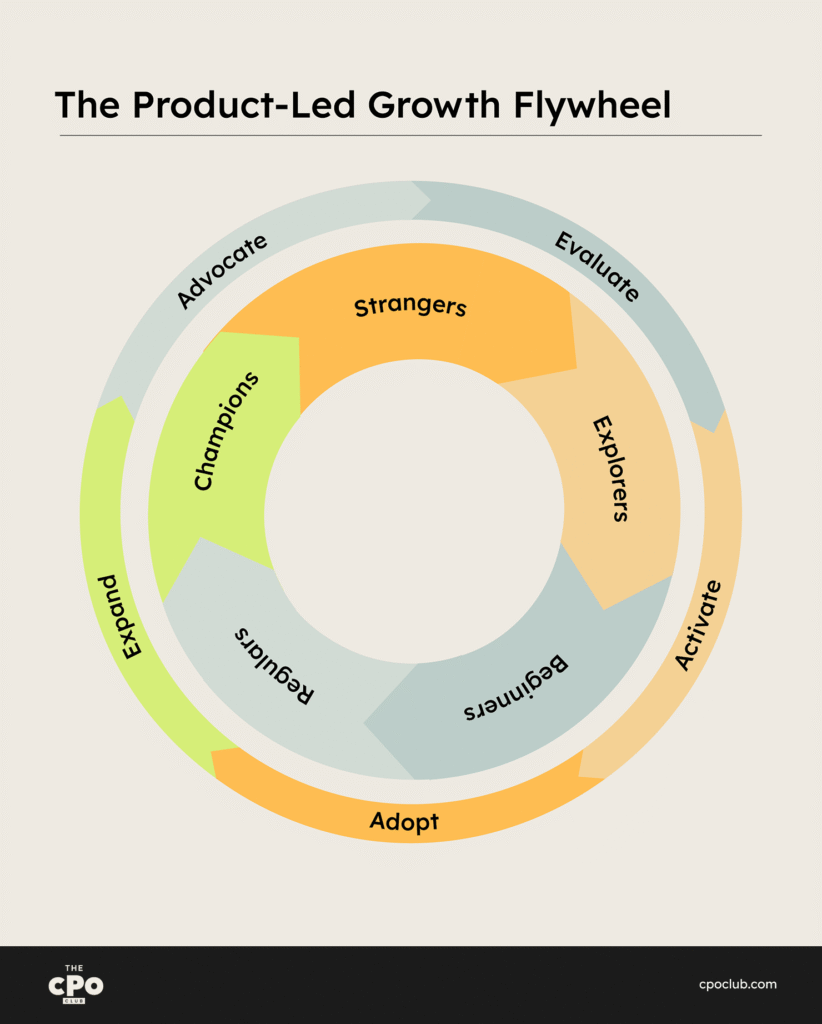 The Product-Led Growth Flywheel

Evaluate
Activate
Adopt
Expand
Advocate

Strangers
Explorers
Beginners
Regulars
Champions

THE CPO CLUB

cpoclub.com