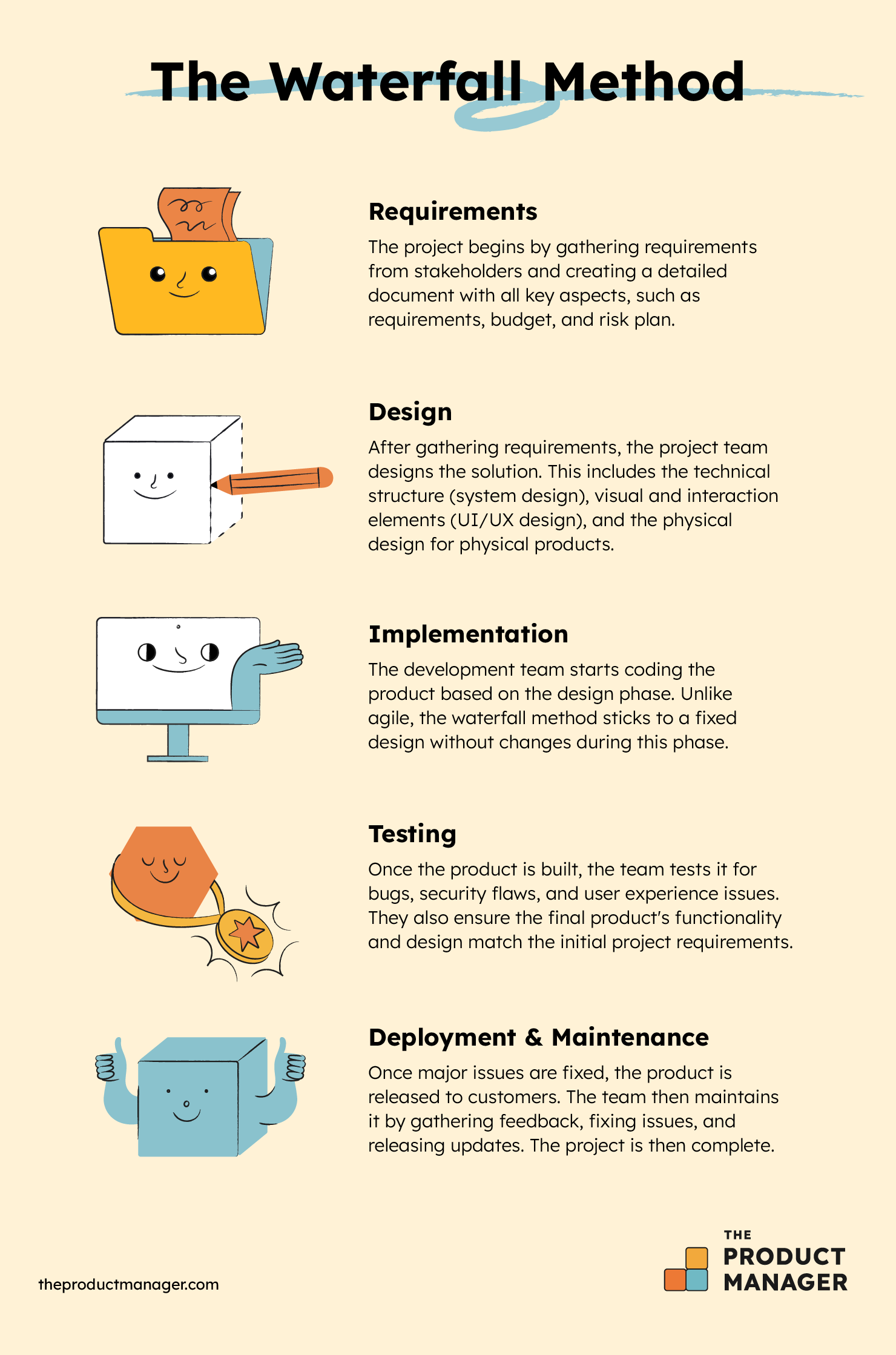 The Waterfall Method

Requirements

The project begins by gathering requirements from stakeholders and creating a detailed document with all key aspects, such as requirements, budget, and risk plan.

Design

After gathering requirements, the project team designs the solution. This includes the technical structure (system design), visual and interaction elements (UI/UX design), and the physical design for physical products.

Implementation

The development team starts coding the product based on the design phase. Unlike agile, the waterfall method sticks to a fixed design without changes during this phase.

Testing

Once the product is built, the team tests it for bugs, security flaws, and user experience issues. They also ensure the final product's functionality and design match the initial project requirements.

Deployment & Maintenance

Once major issues are fixed, the product is released to customers. The team then maintains it by gathering feedback, fixing issues, and releasing updates. The project is then complete.

theproductmanager.com

THE PRODUCT MANAGER