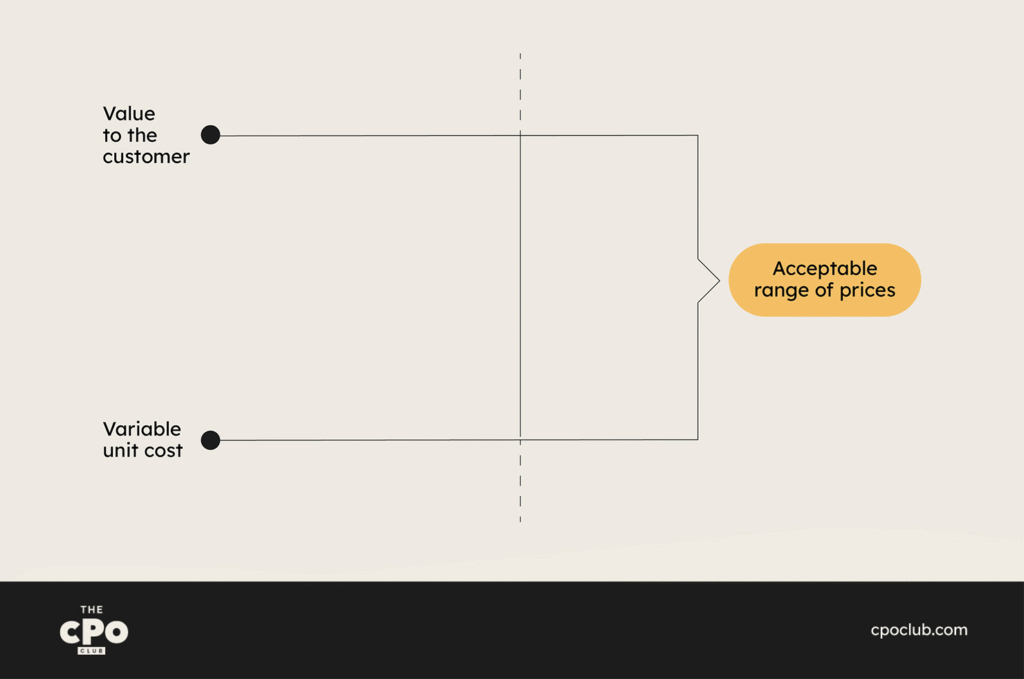 Value to the customer

Acceptable range of prices

Variable unit cost

THE CPO CLUB

cpoclub.com