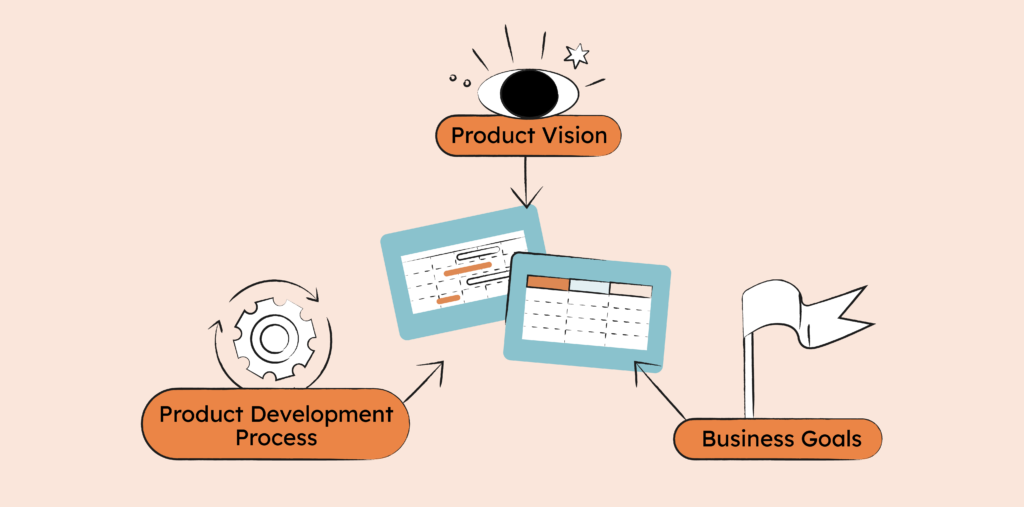 Product Vision

Product Development Process

Business Goals