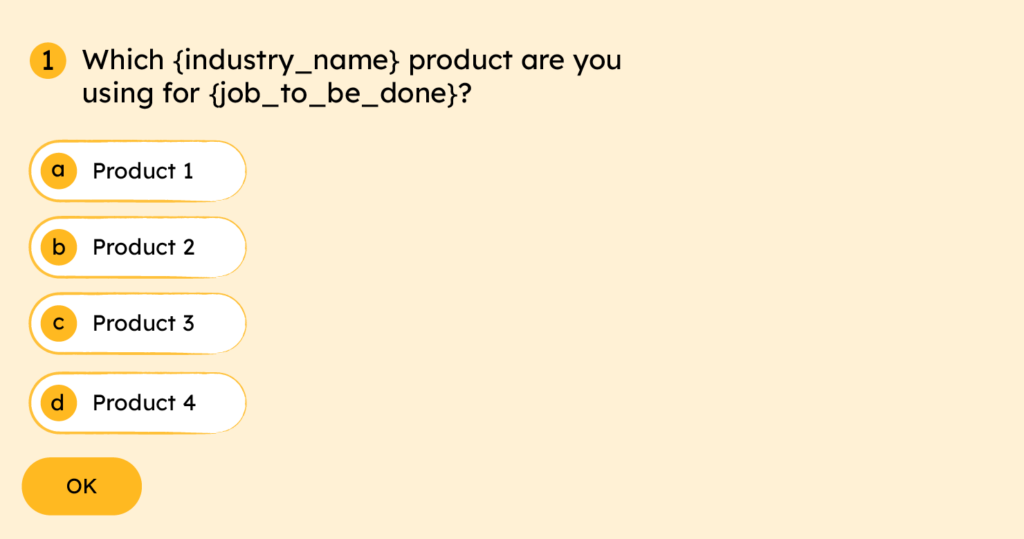 1 Which {industry_name} product are you using for {job_to_be_done}?

a Product 1

b Product 2

c Product 3

d Product 4

OK