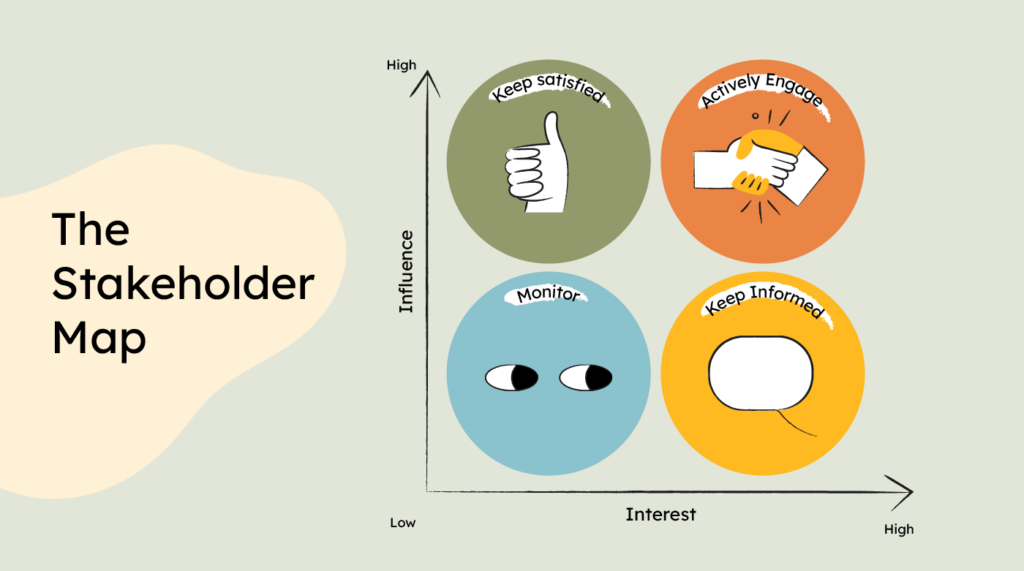 The Stakeholder Map

High

Influence

Keep satisfied

Actively Engage

Monitor

Keep Informed

Low

Interest

High