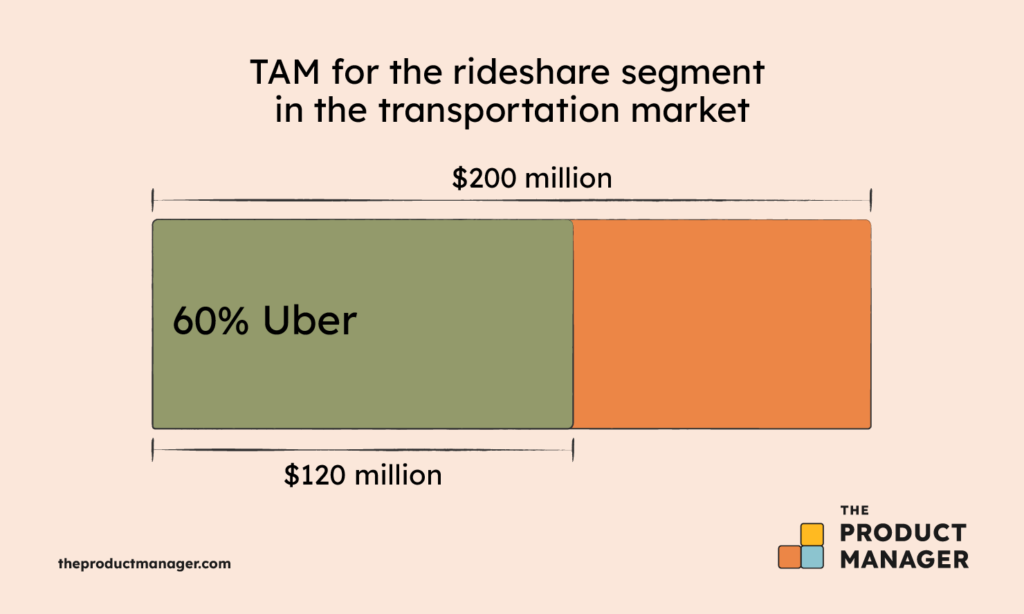 TAM for the rideshare segment in the transportation market

\$200 million

60% Uber

\$120 million

theproductmanager.com

THE PRODUCT MANAGER