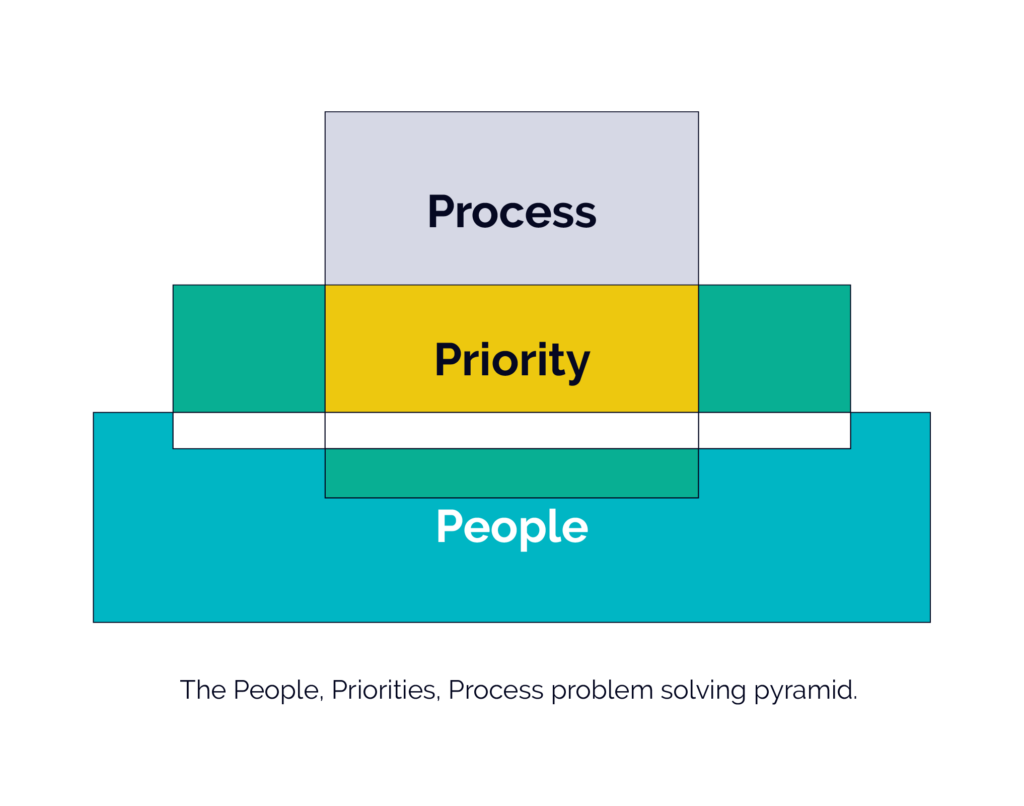 Process

Priority

People

The People, Priorities, Process problem solving pyramid.