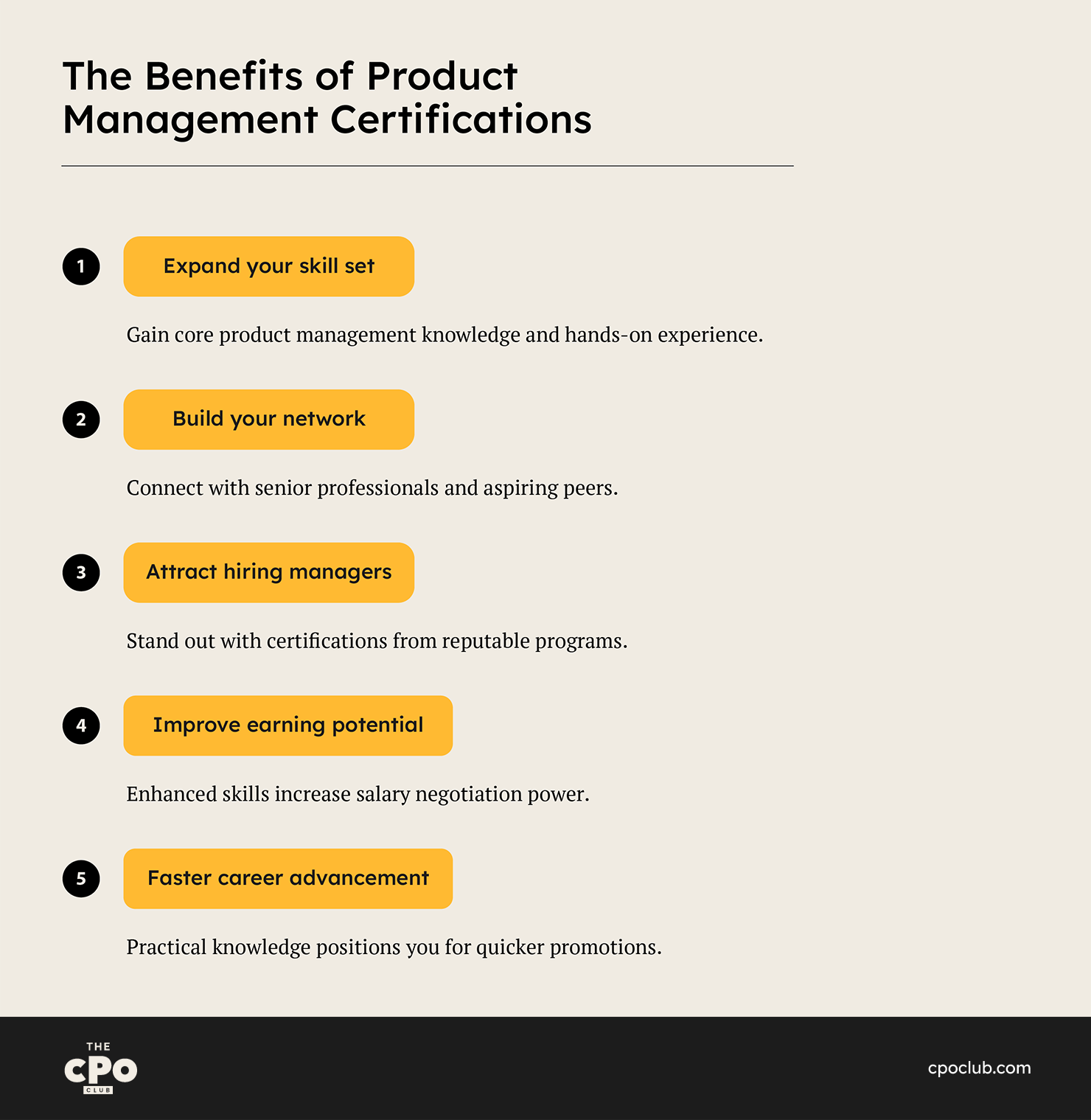 The Benefits of Product Management Certifications

1 Expand your skill set

Gain core product management knowledge and hands-on experience.

2 Build your network

Connect with senior professionals and aspiring peers.

3 Attract hiring managers

Stand out with certifications from reputable programs.

4 Improve earning potential

Enhanced skills increase salary negotiation power.

5 Faster career advancement

Practical knowledge positions you for quicker promotions.

THE CPO CLUB

cpoclub.com